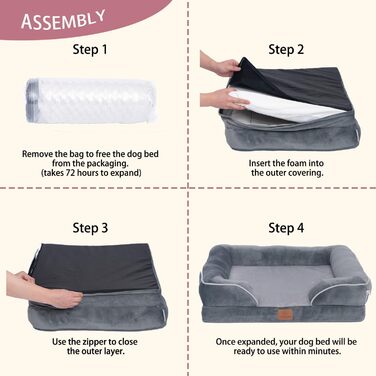 ASSEMBLY

Step 1

Remove the bag to free the dog bed from the packaging. (takes 72 hours to expand)

Step 2

Insert the foam into the outer covering.

Step 3

Use the zipper to close the outer layer.

Step 4

Once expanded, your dog bed will be ready to use within minutes.