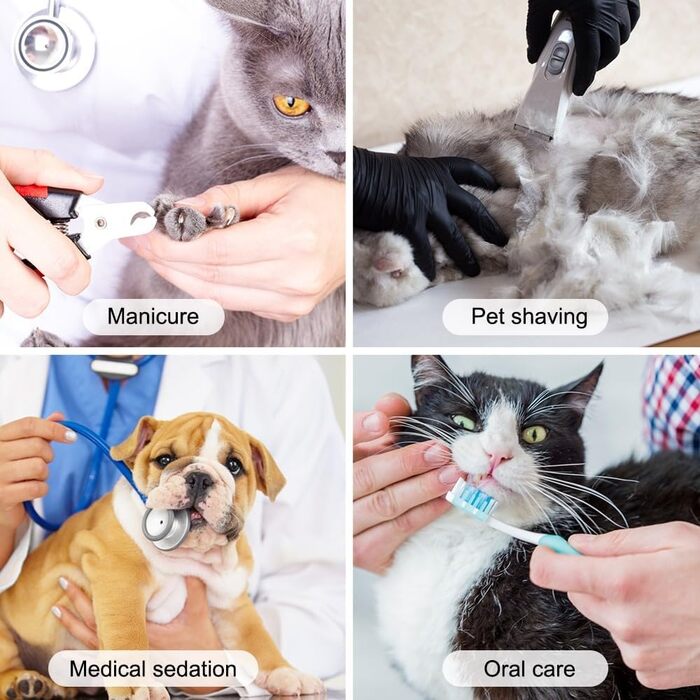 Manicure

Pet shaving

Medical sedation

Oral care