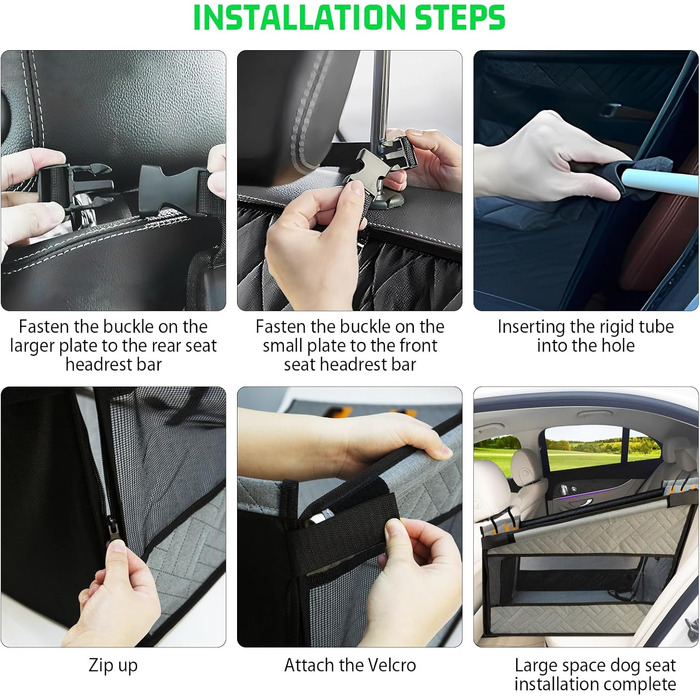 INSTALLATION STEPS

Fasten the buckle on the larger plate to the rear seat headrest bar

Fasten the buckle on the small plate to the front seat headrest bar

Inserting the rigid tube into the hole

Zip up

Attach the Velcro

Large space dog seat installation complete