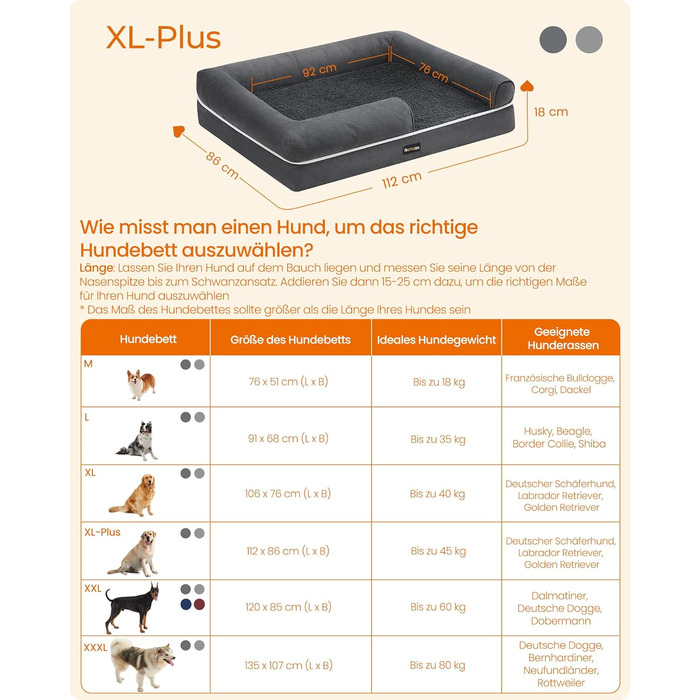 XL-Plus

92 cm
76 cm
18 cm
86 cm
112 cm

Wie misst man einen Hund, um das richtige Hundebett auszuwählen?

Länge: Lassen Sie Ihren Hund auf dem Bauch liegen und messen Sie seine Länge von der Nasenspitze bis zum Schwanzansatz. Addieren Sie dann 15-25 cm dazu, um die richtigen Maße für Ihren Hund auszuwählen
* Das Maß des Hundebettes sollte größer als die Länge Ihres Hundes sein

| Hundebett | Größe des Hundebetts | Ideales Hundegewicht | Geeignete Hunderassen |
|---|---|---|---|
| M | 76 x 51 cm (L x B) | Bis zu 18 kg | Französische Bulldogge, Corgi, Dackel |
| L | 91 x 68 cm (L x B) | Bis zu 35 kg | Husky, Beagle, Border Collie, Shiba |
| XL | 106 x 76 cm (L x B) | Bis zu 40 kg | Deutscher Schäferhund, Labrador Retriever, Golden Retriever |
| XL-Plus | 112 x 86 cm (L x B) | Bis zu 45 kg | Deutscher Schäferhund, Labrador Retriever, Golden Retriever |
| XXL | 120 x 85 cm (L x B) | Bis zu 60 kg | Dalmatiner, Deutsche Dogge, Dobermann |
| XXXL | 135 x 107 cm (L x B) | Bis zu 80 kg | Deutsche Dogge, Bernhardiner, Neufundländer, Rottweiler |