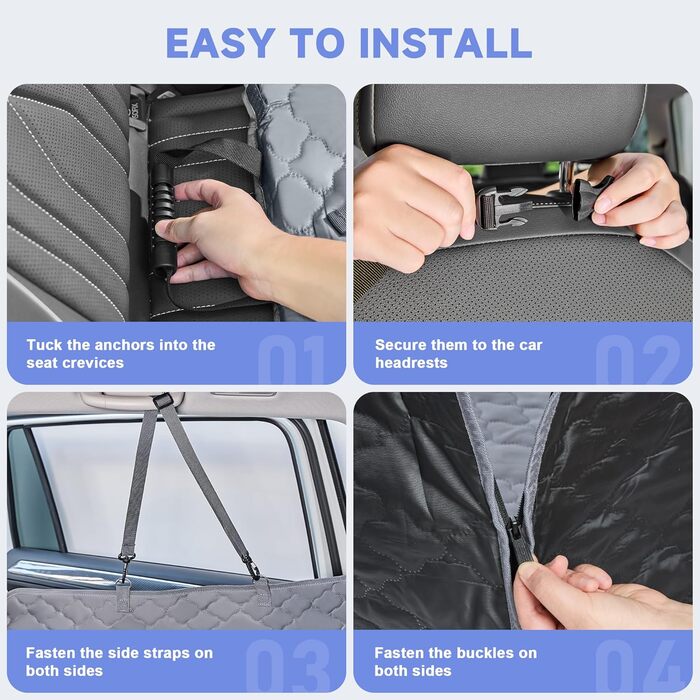 EASY TO INSTALL

Tuck the anchors into the seat crevices

01

Secure them to the car headrests

02

Fasten the side straps on both sides

03

Fasten the buckles on both sides

04