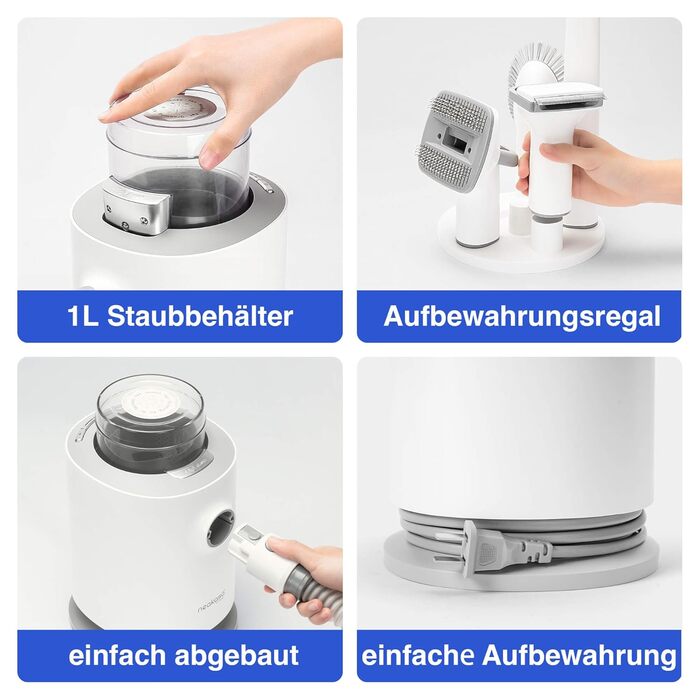 1L Staubbehälter

Aufbewahrungsregal

neakasa

einfach abgebaut

einfache Aufbewahrung