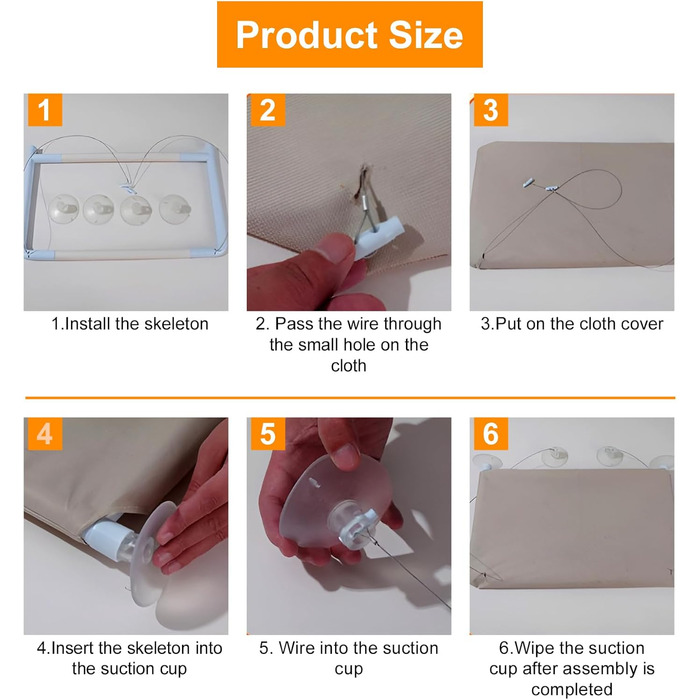 Product Size

1

1.Install the skeleton

2

2. Pass the wire through the small hole on the cloth

3

3.Put on the cloth cover

4

4.Insert the skeleton into the suction cup

5

5. Wire into the suction cup

6

6.Wipe the suction cup after assembly is completed