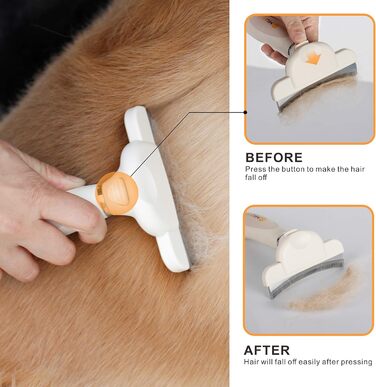 BEFORE
Press the button to make the hair fall off

AFTER
Hair will fall off easily after pressing