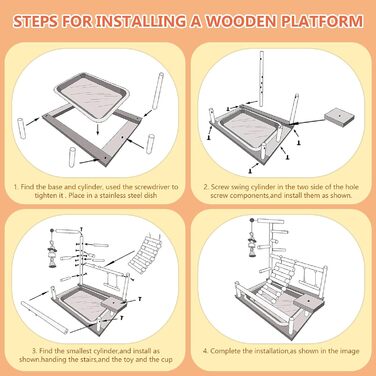 STEPS FOR INSTALLING A WOODEN PLATFORM

1. Find the base and cylinder, used the screwdriver to tighten it . Place in a stainless steel dish

2. Screw swing cylinder in the two side of the hole screw components,and install them as shown.

3. Find the smallest cylinder,and install as shown.handing the stairs,and the toy and the cup

4. Complete the installation,as shown in the image