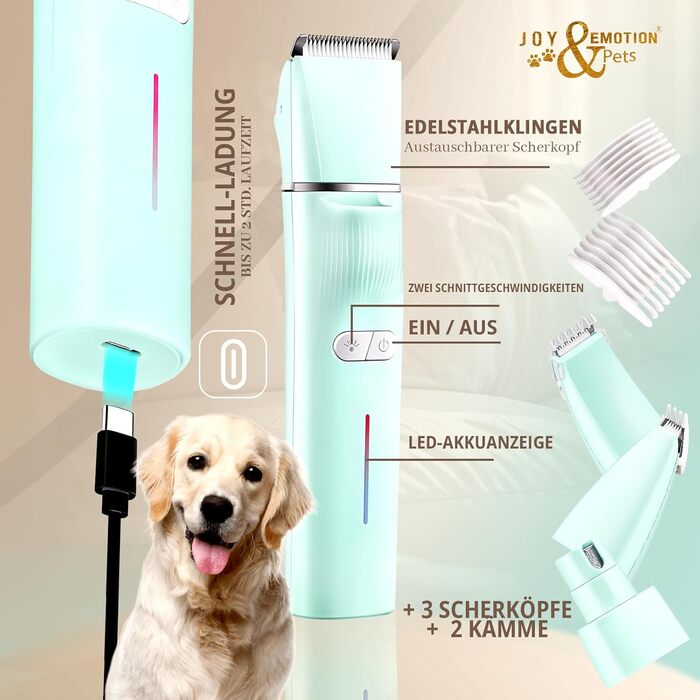 JOY & EMOTION® Pets

SCHNELL-LADUNG
BIS ZU 2 STD. LAUFZEIT

EDELSTAHLKLINGEN
Austauschbarer Scherkopf

ZWEI SCHNITTGESCHWINDIGKEITEN

EIN / AUS

LED-AKKUANZEIGE

+ 3 SCHERKÖPFE
+ 2 KÄMME