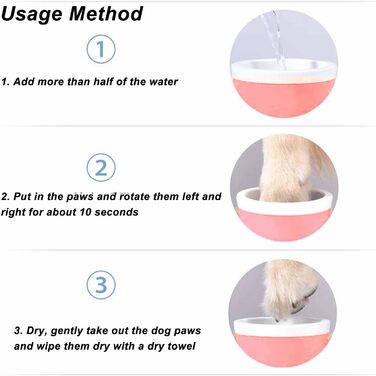 Usage Method

1

1. Add more than half of the water

2

2. Put in the paws and rotate them left and right for about 10 seconds

3

3. Dry, gently take out the dog paws and wipe them dry with a dry towel