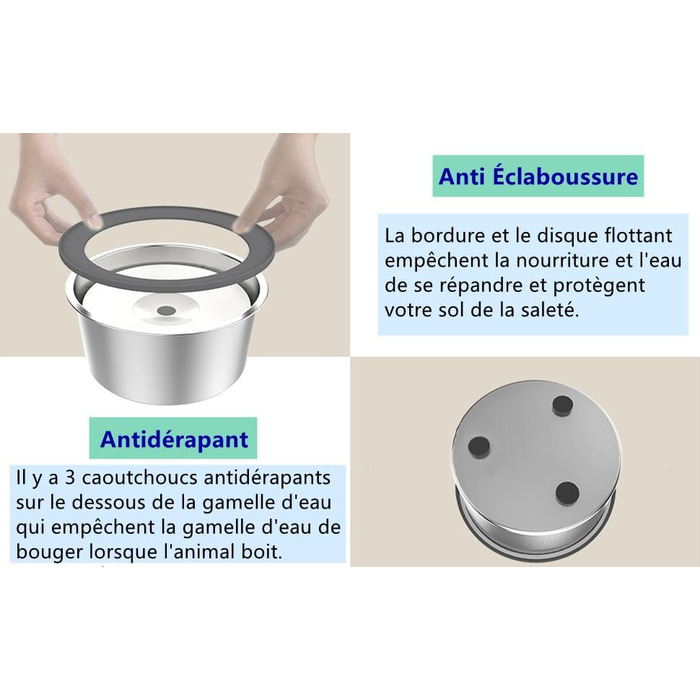 Anti Éclaboussure

La bordure et le disque flottant empêchent la nourriture et l'eau de se répandre et protègent votre sol de la saleté.

Antidérapant

Il y a 3 caoutchoucs antidérapants sur le dessous de la gamelle d'eau qui empêchent la gamelle d'eau de bouger lorsque l'animal boit.