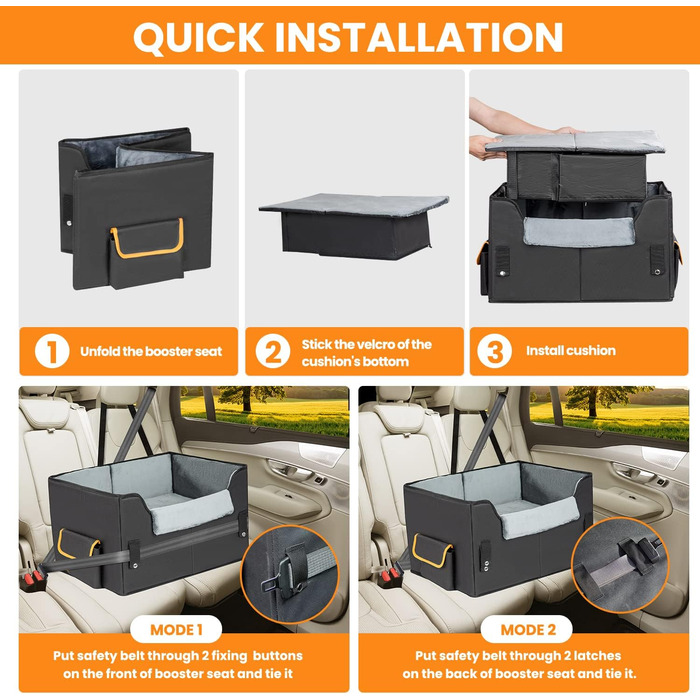 QUICK INSTALLATION

1 Unfold the booster seat

2 Stick the velcro of the cushion's bottom

3 Install cushion

MODE 1

Put safety belt through 2 fixing buttons on the front of booster seat and tie it

MODE 2

Put safety belt through 2 latches on the back of booster seat and tie it.