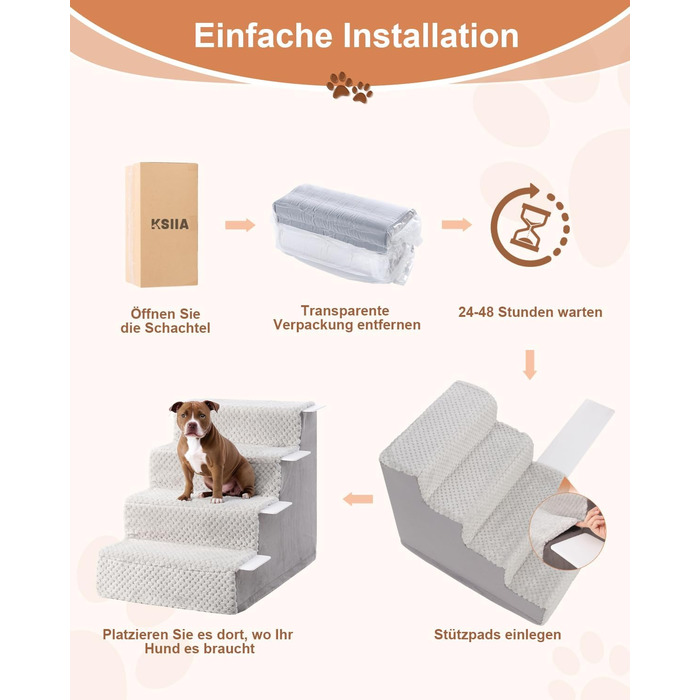 Einfache Installation

KSIIA

Öffnen Sie die Schachtel

Transparente Verpackung entfernen

24-48 Stunden warten

Stützpads einlegen

Platzieren Sie es dort, wo Ihr Hund es braucht