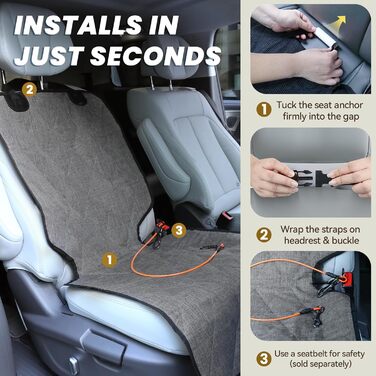 INSTALLS IN JUST SECONDS

2

3

1

1 Tuck the seat anchor firmly into the gap

2 Wrap the straps on headrest & buckle

3 Use a seatbelt for safety (sold separately)