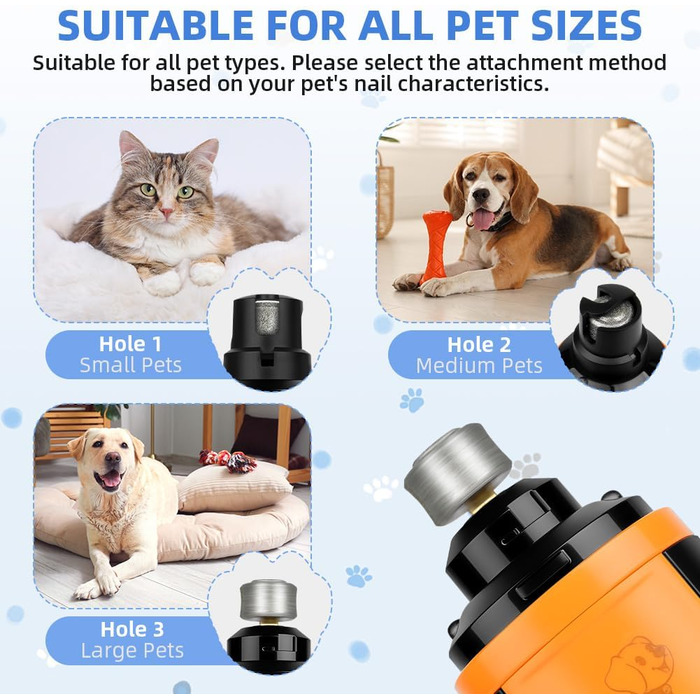 SUITABLE FOR ALL PET SIZES

Suitable for all pet types. Please select the attachment method based on your pet's nail characteristics.

Hole 1
Small Pets

Hole 2
Medium Pets

Hole 3
Large Pets