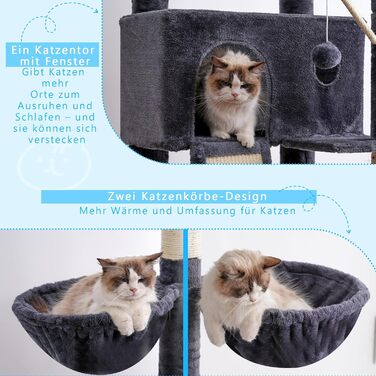 Ein Katzentor mit Fenster

Gibt Katzen mehr Orte zum Ausruhen und Schlafen – und sie können sich verstecken

Zwei Katzenkörbe-Design

Mehr Wärme und Umfassung für Katzen