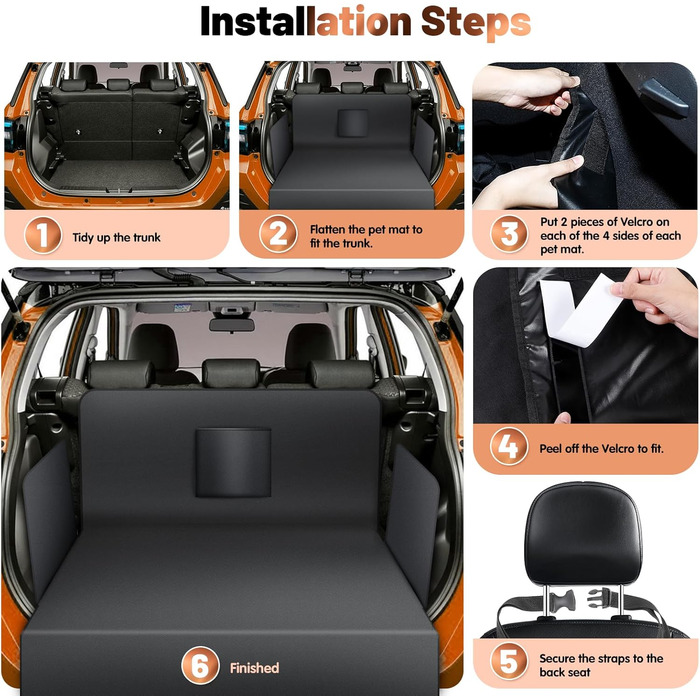 Installation Steps

1 Tidy up the trunk

2 Flatten the pet mat to fit the trunk.

3 Put 2 pieces of Velcro on each of the 4 sides of each pet mat.

4 Peel off the Velcro to fit.

5 Secure the straps to the back seat

6 Finished