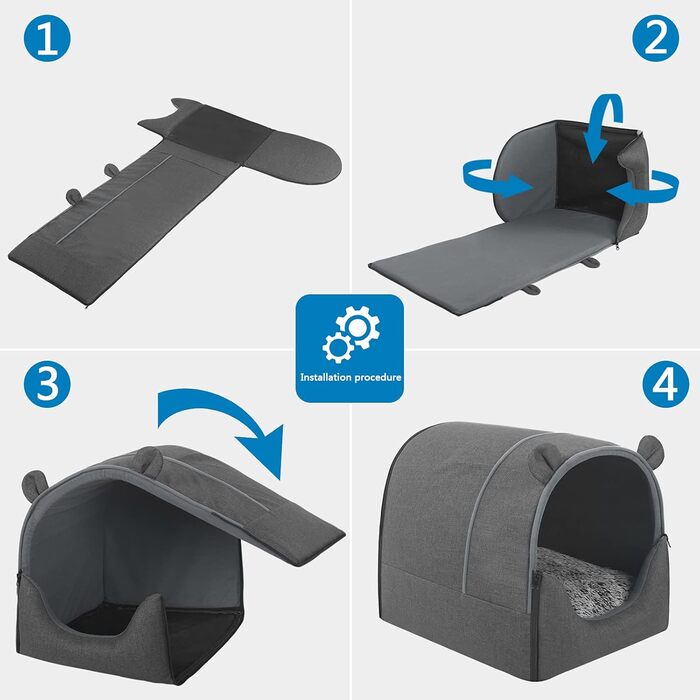 1

2

Installation procedure

3

4