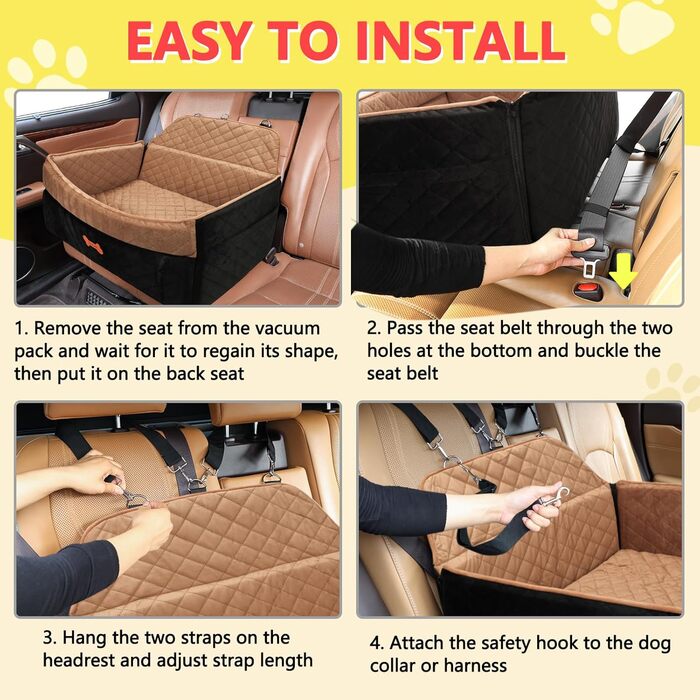 EASY TO INSTALL

1. Remove the seat from the vacuum pack and wait for it to regain its shape, then put it on the back seat

2. Pass the seat belt through the two holes at the bottom and buckle the seat belt

3. Hang the two straps on the headrest and adjust strap length

4. Attach the safety hook to the dog collar or harness