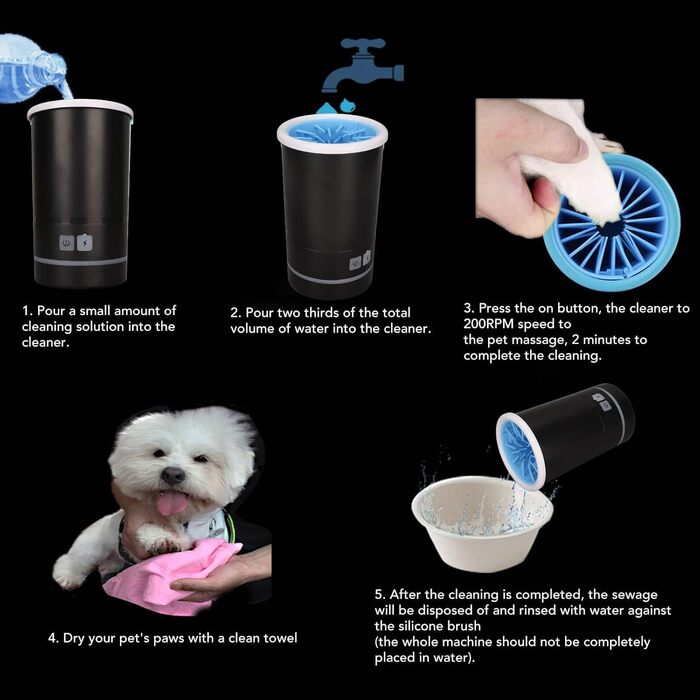 1. Pour a small amount of cleaning solution into the cleaner.

2. Pour two thirds of the total volume of water into the cleaner.

3. Press the on button, the cleaner to 200RPM speed to
the pet massage, 2 minutes to complete the cleaning.

4. Dry your pet's paws with a clean towel

5. After the cleaning is completed, the sewage will be disposed of and rinsed with water against the silicone brush
(the whole machine should not be completely placed in water).