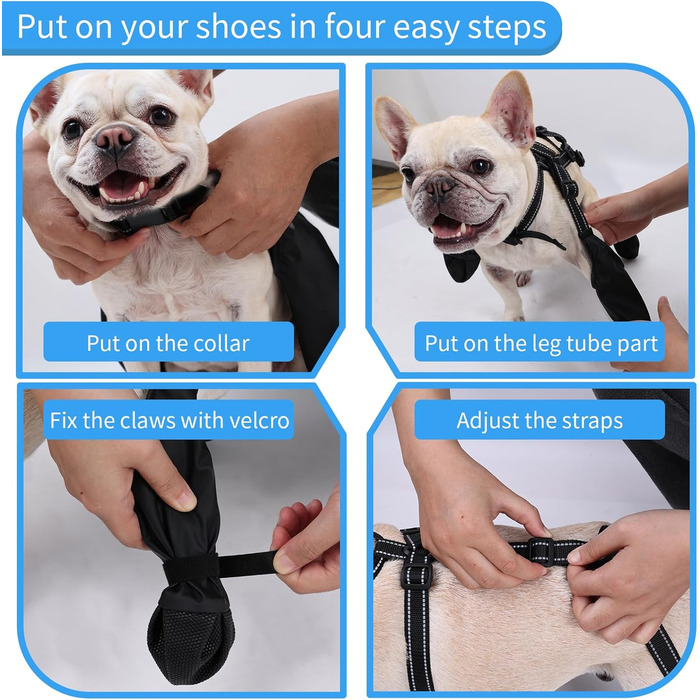 Put on your shoes in four easy steps

Put on the collar

Put on the leg tube part

Fix the claws with velcro

Adjust the straps