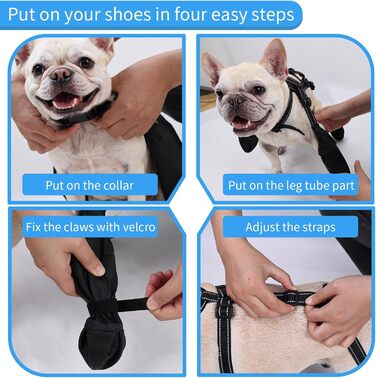 Put on your shoes in four easy steps

Put on the collar

Put on the leg tube part

Fix the claws with velcro

Adjust the straps