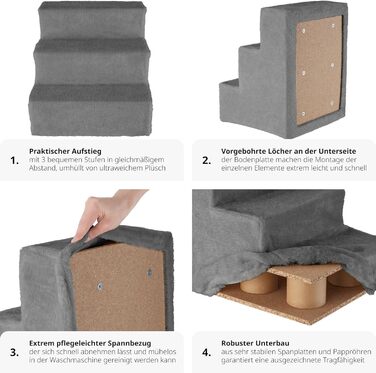 1. Praktischer Aufstieg
mit 3 bequemen Stufen in gleichmäßigem Abstand, umhüllt von ultraweichem Plüsch

2. Vorgebohrte Löcher an der Unterseite
der Bodenplatte machen die Montage der einzelnen Elemente extrem leicht und schnell

3. Extrem pflegeleichter Spannbezug
der sich schnell abnehmen lässt und mühelos in der Waschmaschine gereinigt werden kann

4. Robuster Unterbau
aus sehr stabilen Spanplatten und Pappröhren garantiert eine ausgezeichnete Tragfähigkeit