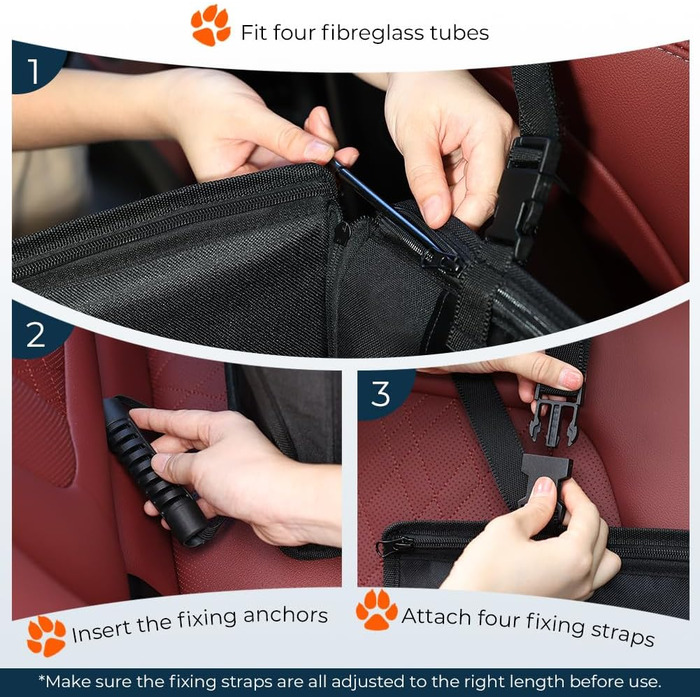 Fit four fibreglass tubes

1

2

3

Insert the fixing anchors

Attach four fixing straps

*Make sure the fixing straps are all adjusted to the right length before use.