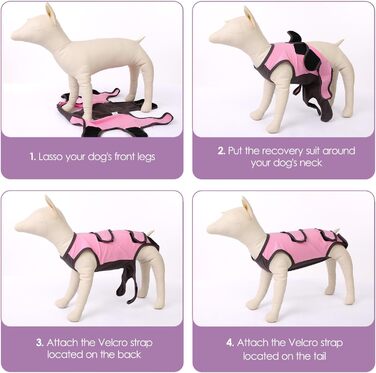 1. Lasso your dog's front legs

2. Put the recovery suit around your dog's neck

3. Attach the Velcro strap located on the back

4. Attach the Velcro strap located on the tail