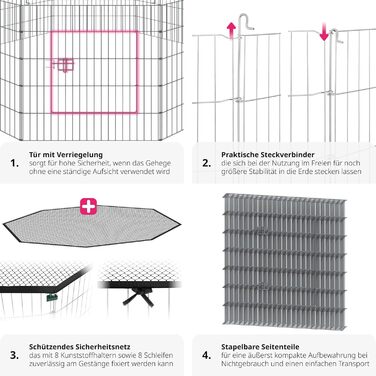 1. Tür mit Verriegelung
sorgt für hohe Sicherheit, wenn das Gehege ohne eine ständige Aufsicht verwendet wird

2. Praktische Steckverbinder
die sich bei der Nutzung im Freien für noch größere Stabilität in die Erde stecken lassen

3. Schützendes Sicherheitsnetz
das mit 8 Kunststoffhaltern sowie 8 Schleifen zuverlässig am Gestänge fixiert werden kann

4. Stapelbare Seitenteile
für eine äußerst kompakte Aufbewahrung bei Nichtgebrauch und einen einfachen Transport