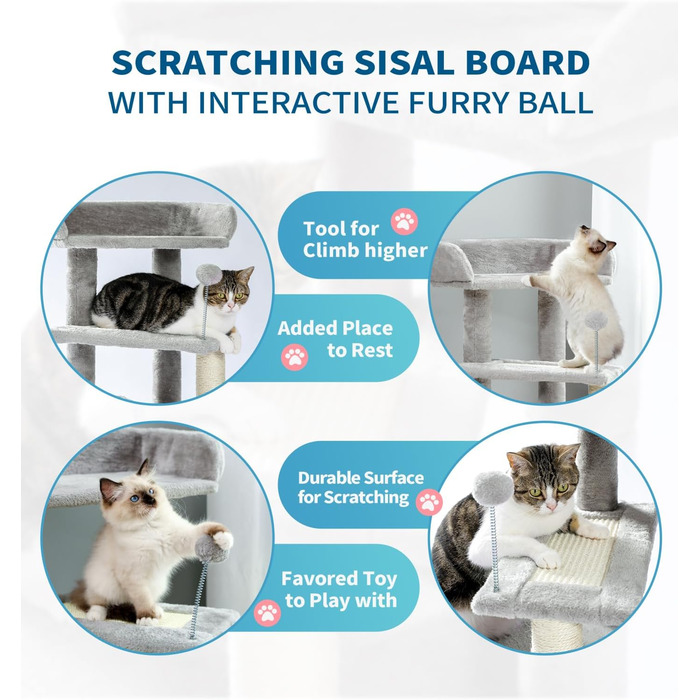 SCRATCHING SISAL BOARD
WITH INTERACTIVE FURRY BALL

Tool for Climb higher

Added Place to Rest

Durable Surface for Scratching

Favored Toy to Play with