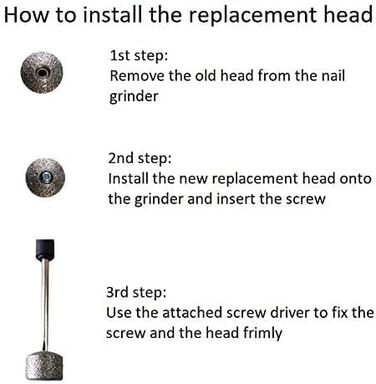 How to install the replacement head

1st step:
Remove the old head from the nail grinder

2nd step:
Install the new replacement head onto the grinder and insert the screw

3rd step:
Use the attached screw driver to fix the screw and the head frimly