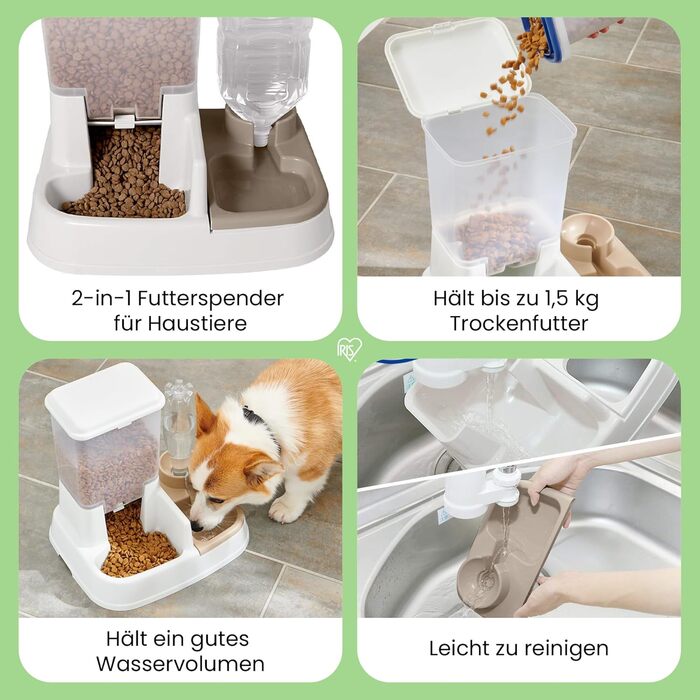 2-in-1 Futterspender für Haustiere

Hält bis zu 1,5 kg Trockenfutter

IRIS

Hält ein gutes Wasservolumen

Leicht zu reinigen