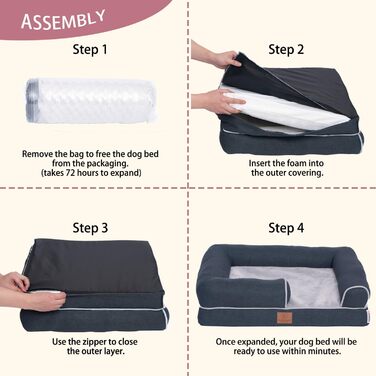 ASSEMBLY

Step 1

Remove the bag to free the dog bed from the packaging. (takes 72 hours to expand)

Step 2

Insert the foam into the outer covering.

Step 3

Use the zipper to close the outer layer.

Step 4

Once expanded, your dog bed will be ready to use within minutes.