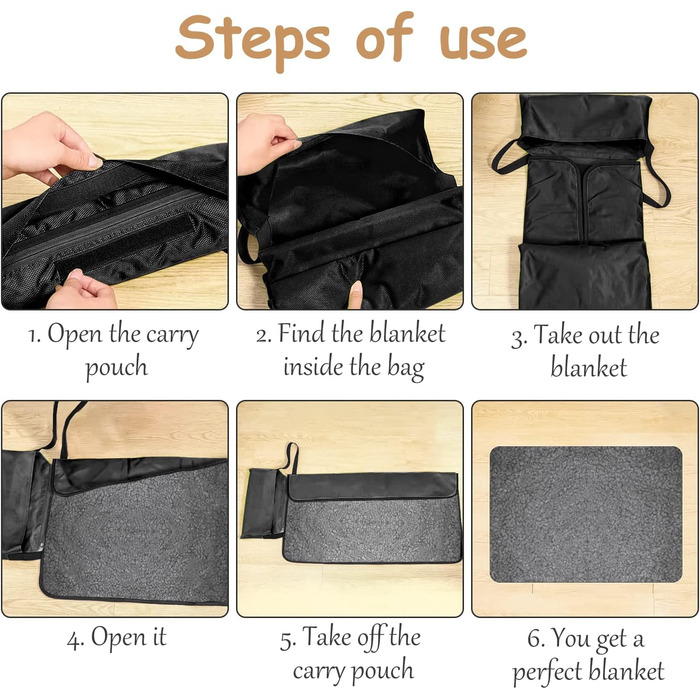 Steps of use

1. Open the carry pouch

2. Find the blanket inside the bag

3. Take out the blanket

4. Open it

5. Take off the carry pouch

6. You get a perfect blanket