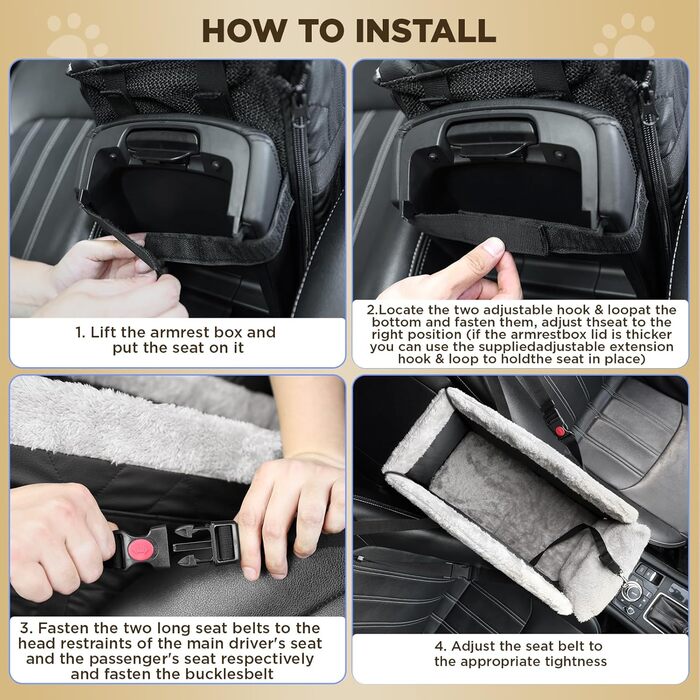 HOW TO INSTALL

1. Lift the armrest box and put the seat on it

2.Locate the two adjustable hook & loopat the bottom and fasten them, adjust thseat to the right position (if the armrestbox lid is thicker you can use the suppliedadjustable extension hook & loop to holdthe seat in place)

3. Fasten the two long seat belts to the head restraints of the main driver's seat and the passenger's seat respectively and fasten the bucklesbelt

4. Adjust the seat belt to the appropriate tightness