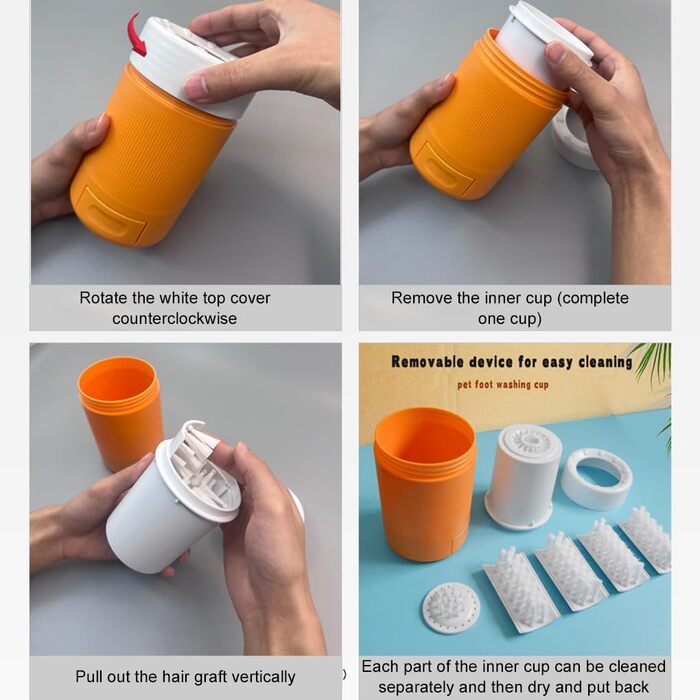 Rotate the white top cover counterclockwise

Remove the inner cup (complete one cup)

Removable device for easy cleaning

pet foot washing cup

Pull out the hair graft vertically

Each part of the inner cup can be cleaned separately and then dry and put back