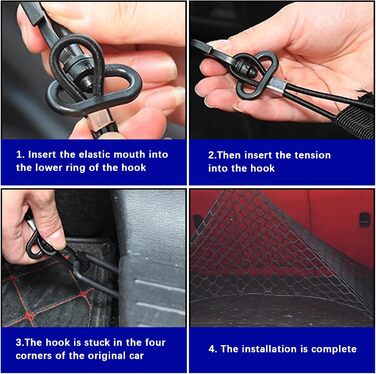 1. Insert the elastic mouth into the lower ring of the hook

2.Then insert the tension into the hook

3.The hook is stuck in the four corners of the original car

4. The installation is complete