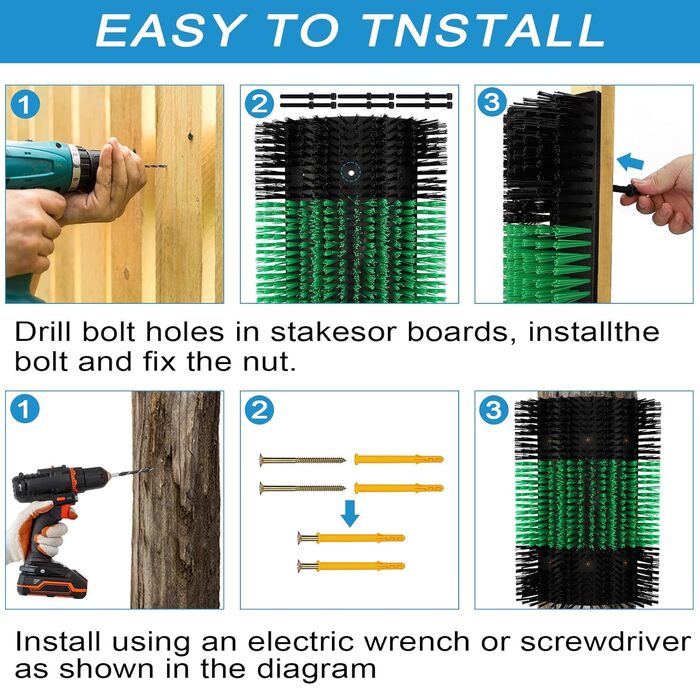 EASY TO TNSTALL

1

2

3

Drill bolt holes in stakesor boards, installthe bolt and fix the nut.

1

2

3

Install using an electric wrench or screwdriver as shown in the diagram