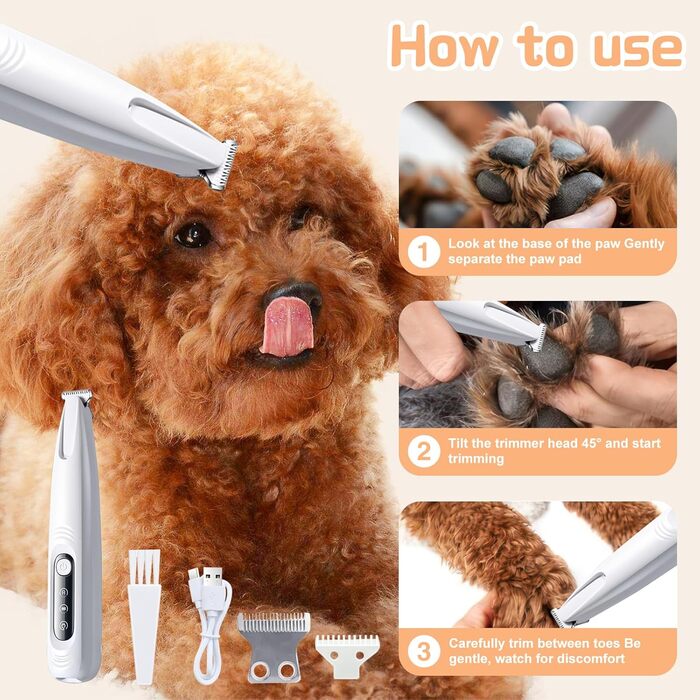 How to use

1 Look at the base of the paw Gently separate the paw pad

2 Tilt the trimmer head 45° and start trimming

3 Carefully trim between toes Be gentle, watch for discomfort