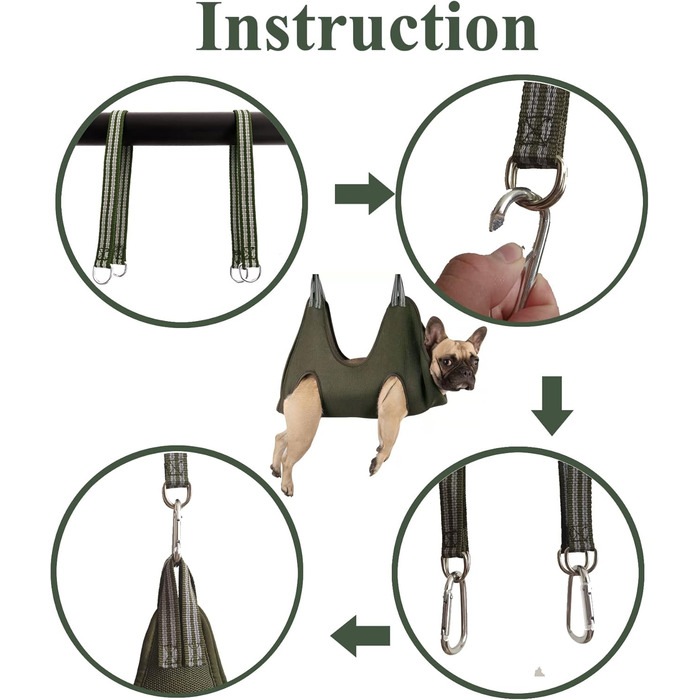 Instruction