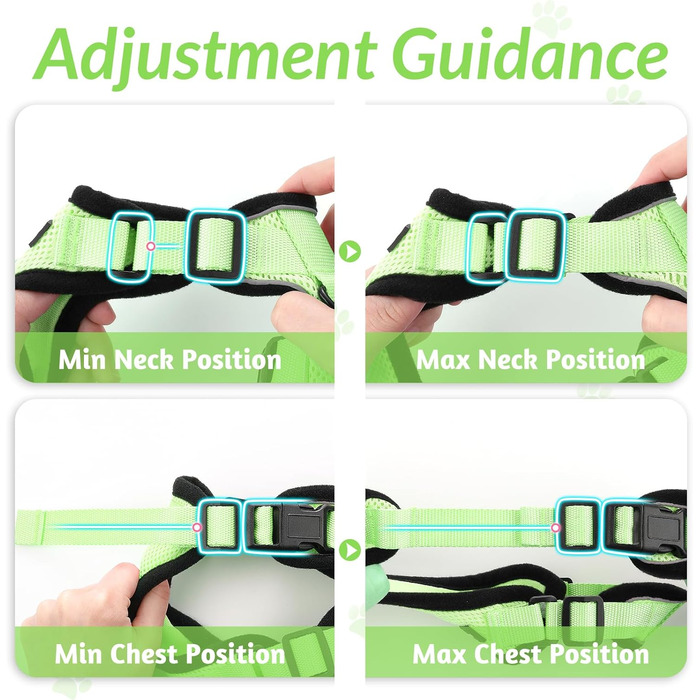 Adjustment Guidance

Min Neck Position

Max Neck Position

Min Chest Position

Max Chest Position