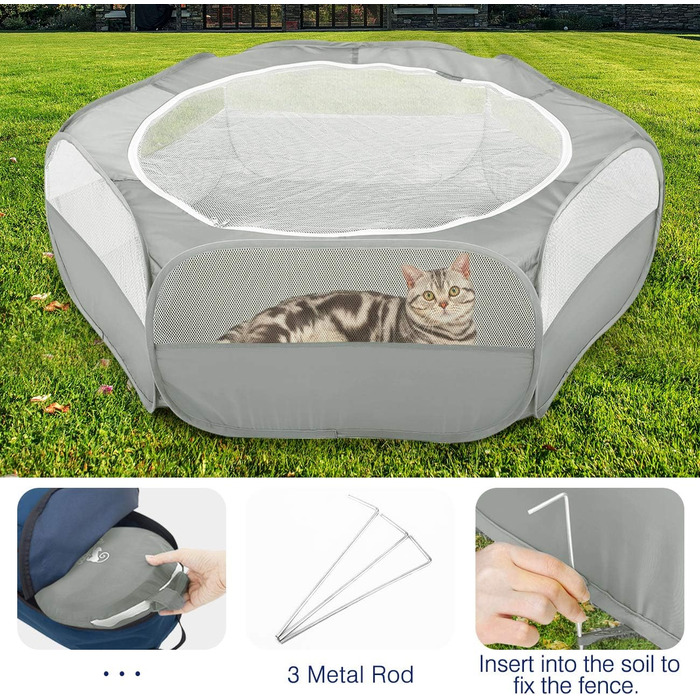 ...

3 Metal Rod

Insert into the soil to fix the fence.