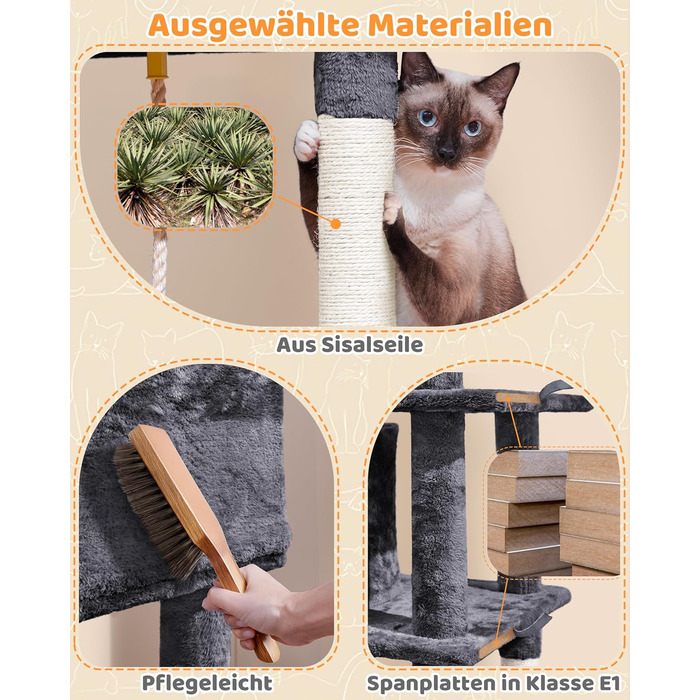 Ausgewählte Materialien

Aus Sisalseile

Pflegeleicht

Spanplatten in Klasse E1