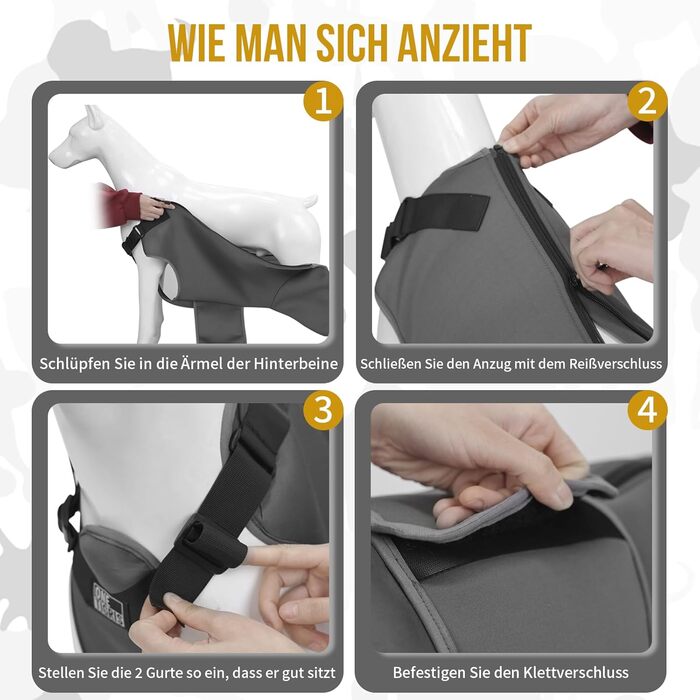 WIE MAN SICH ANZIEHT

1

Schlüpfen Sie in die Ärmel der Hinterbeine

2

Schließen Sie den Anzug mit dem Reißverschluss

3

ONE TIGRIS

Stellen Sie die 2 Gurte so ein, dass er gut sitzt

4

Befestigen Sie den Klettverschluss