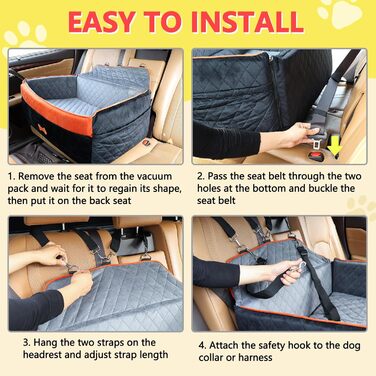 EASY TO INSTALL

1. Remove the seat from the vacuum pack and wait for it to regain its shape, then put it on the back seat

2. Pass the seat belt through the two holes at the bottom and buckle the seat belt

3. Hang the two straps on the headrest and adjust strap length

4. Attach the safety hook to the dog collar or harness