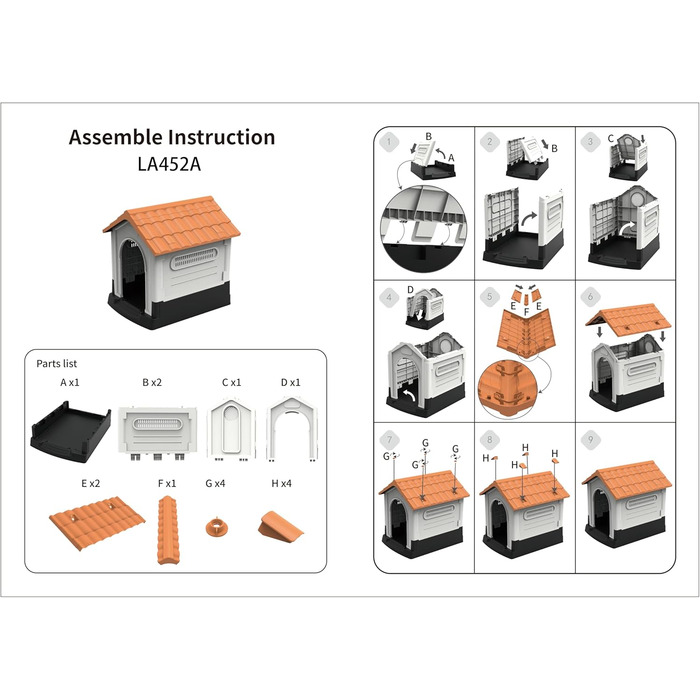 Assemble Instruction
LA452A

Parts list
A x1
B x2
C x1
D x1
E x2
F x1
G x4
H x4

1
B
A

2
B

3
C

4
D

5
E
F
E

6

7
G
G
G
G

8
H
H
H
H

9