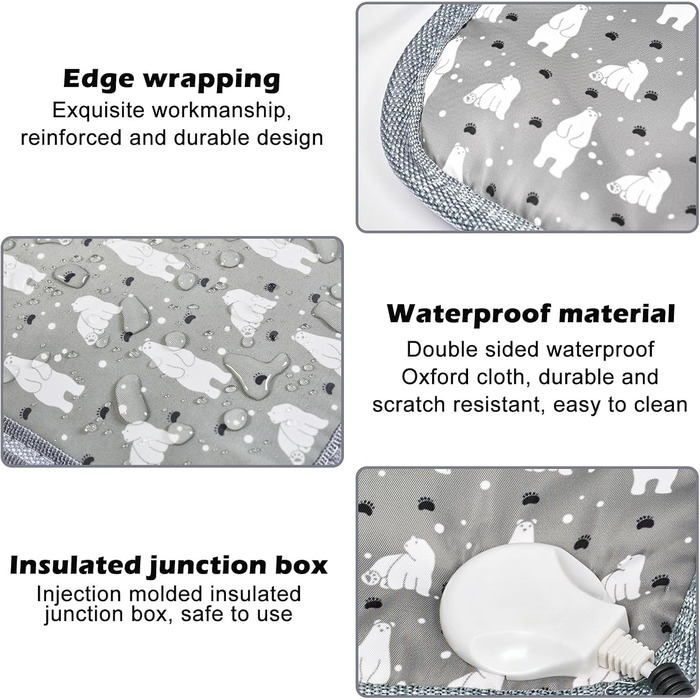 Edge wrapping
Exquisite workmanship, reinforced and durable design

Waterproof material
Double sided waterproof Oxford cloth, durable and scratch resistant, easy to clean

Insulated junction box
Injection molded insulated junction box, safe to use