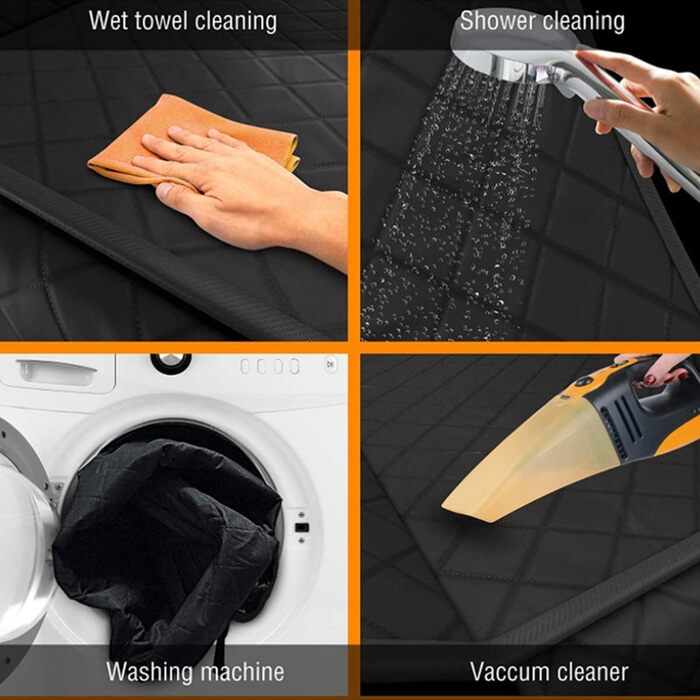 Wet towel cleaning

Shower cleaning

Washing machine

Vaccum cleaner