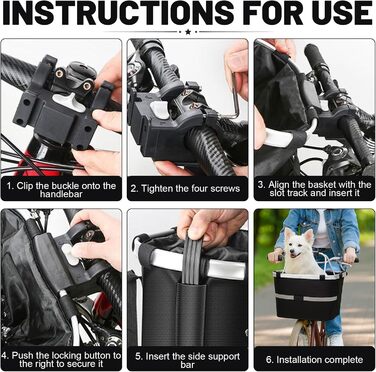 INSTRUCTIONS FOR USE

1. Clip the buckle onto the handlebar

2. Tighten the four screws

3. Align the basket with the slot track and insert it

4. Push the locking button to the right to secure it

5. Insert the side support bar

6. Installation complete