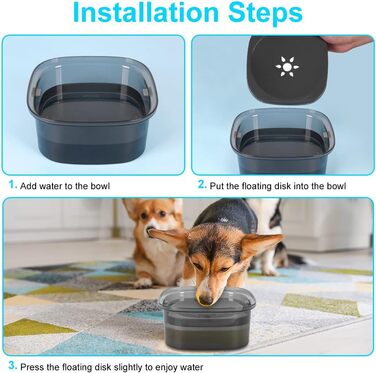 Installation Steps

1. Add water to the bowl

2. Put the floating disk into the bowl

3. Press the floating disk slightly to enjoy water