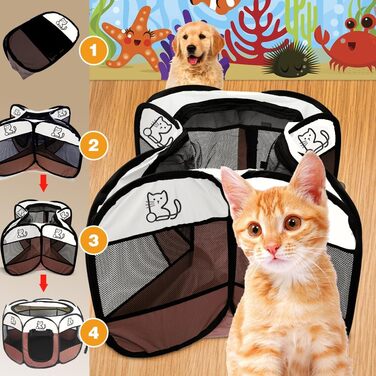 1
2
3
4