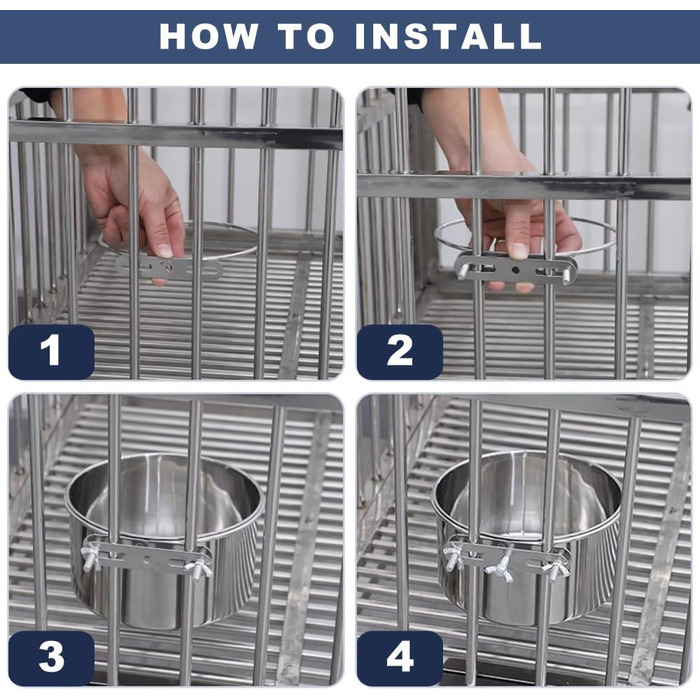 HOW TO INSTALL

1

2

3

4